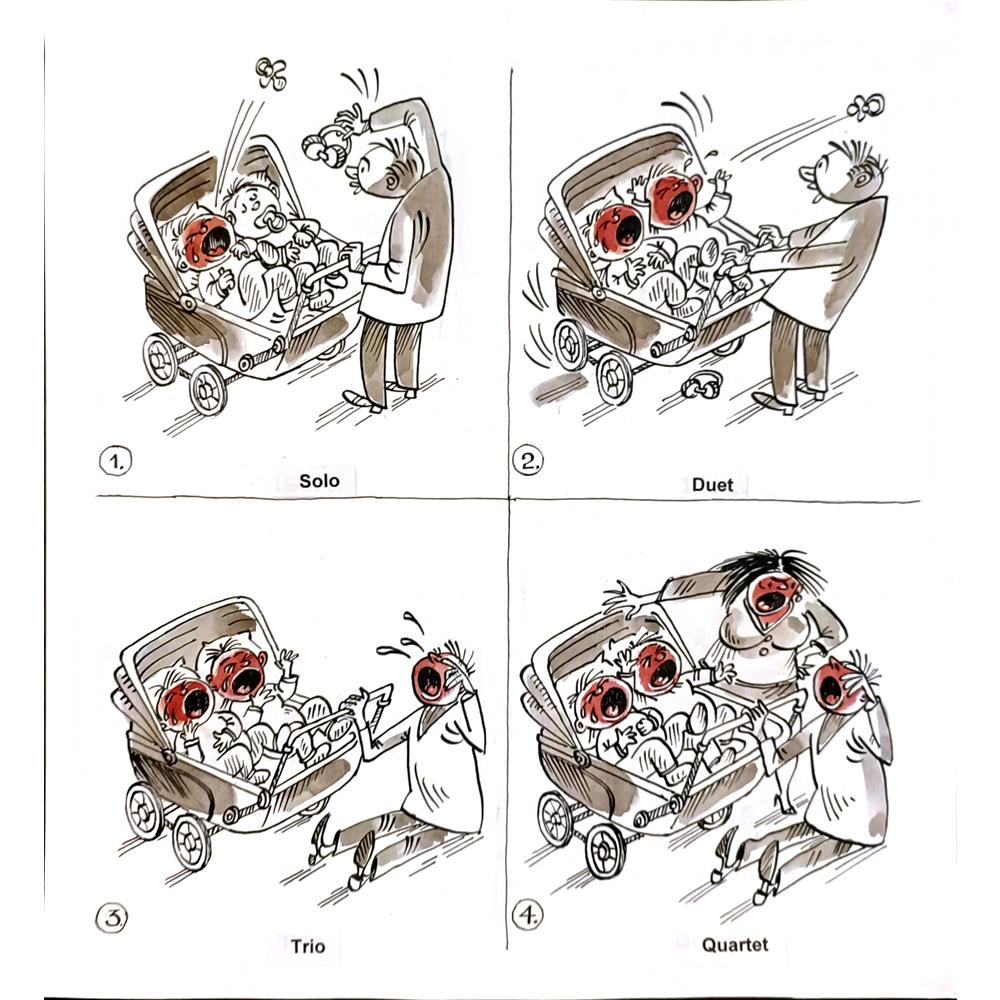 1.

Solo

2.

Duet

3.

Trio

4.

Quartet